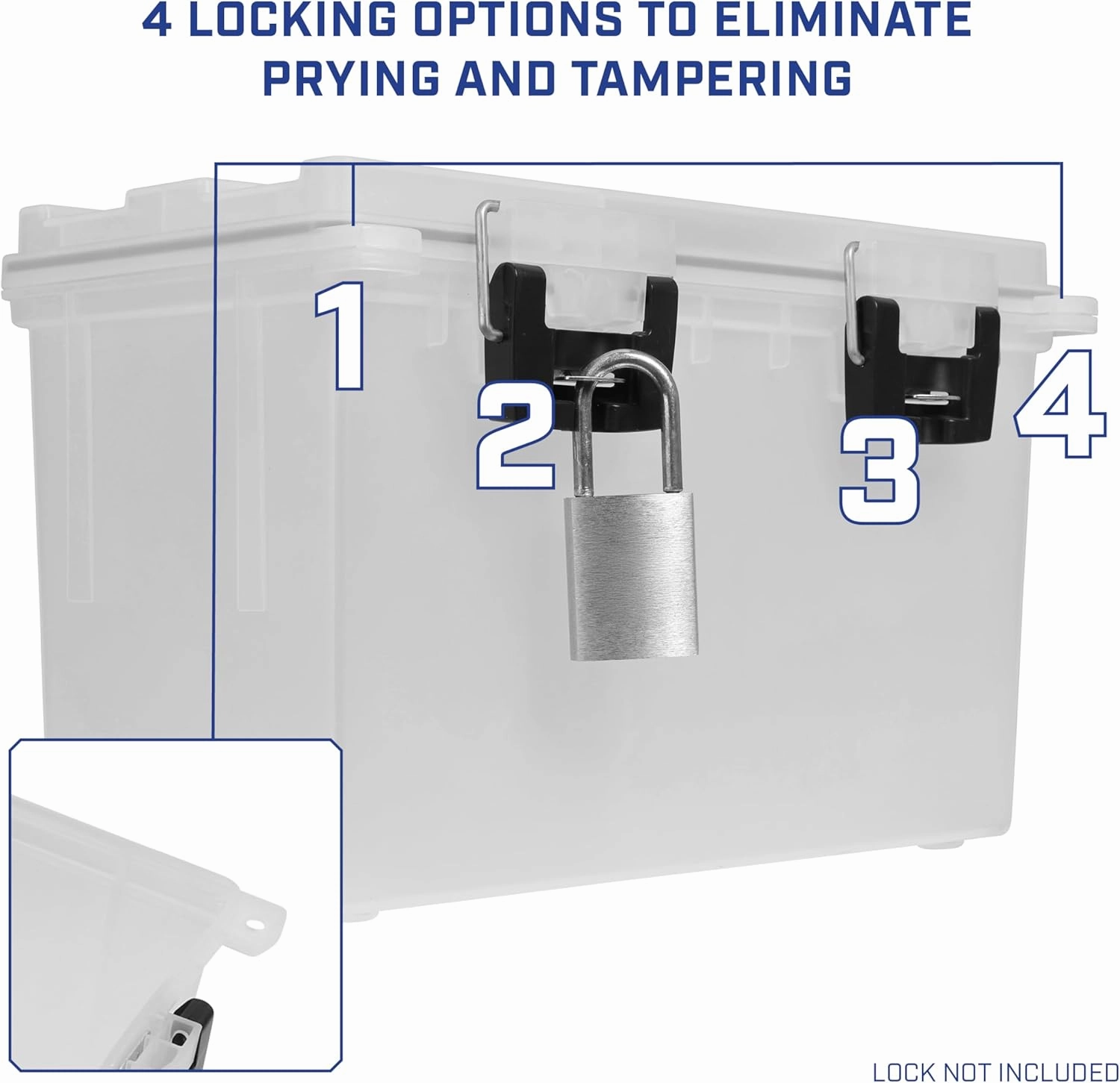 4 LOCKING OPTIONS TO ELIMINATE PRYING AND TAMPERING

1

2

3

4

LOCK NOT INCLUDED