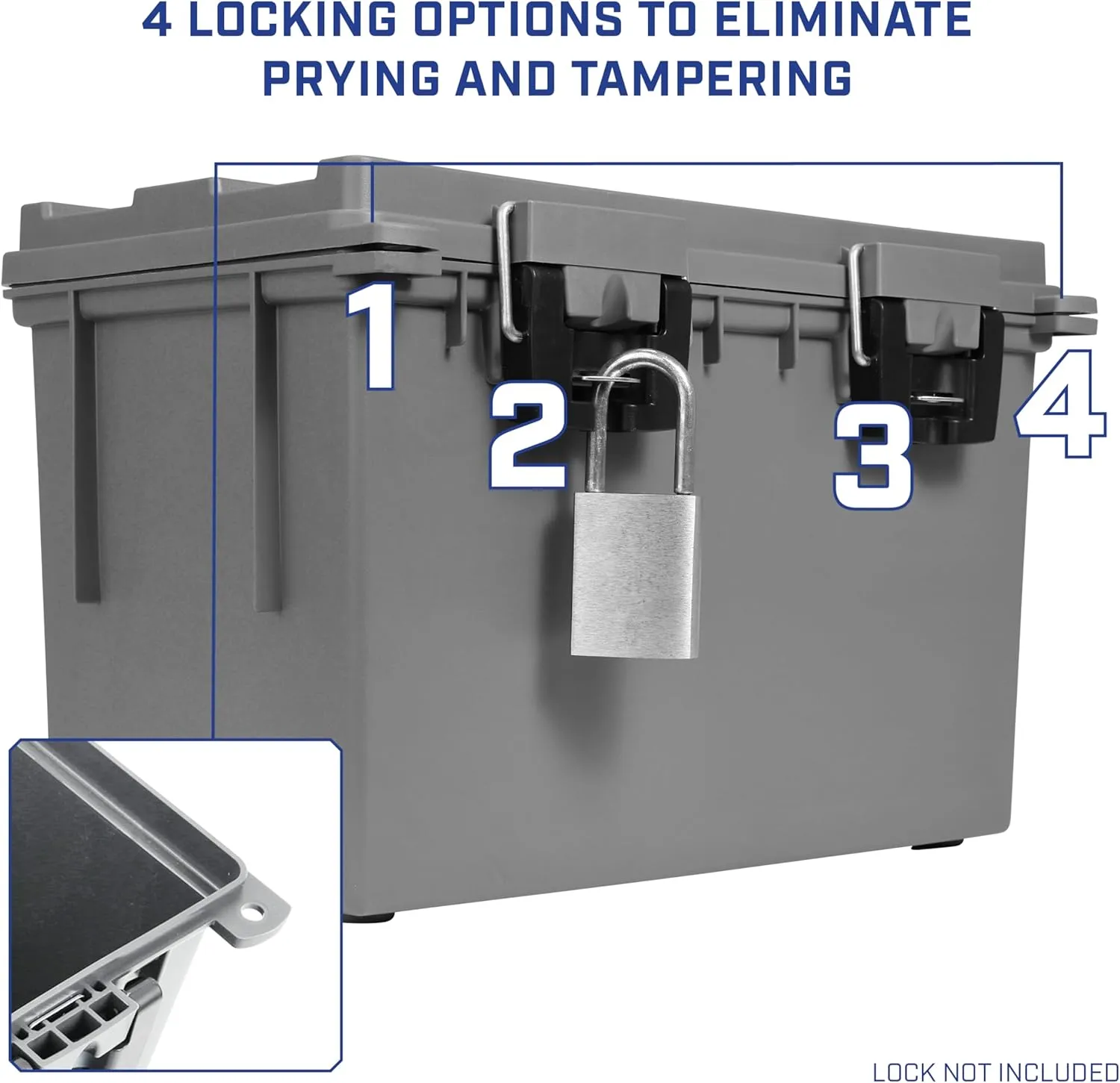 4 LOCKING OPTIONS TO ELIMINATE PRYING AND TAMPERING

1

2

3

4

LOCK NOT INCLUDED