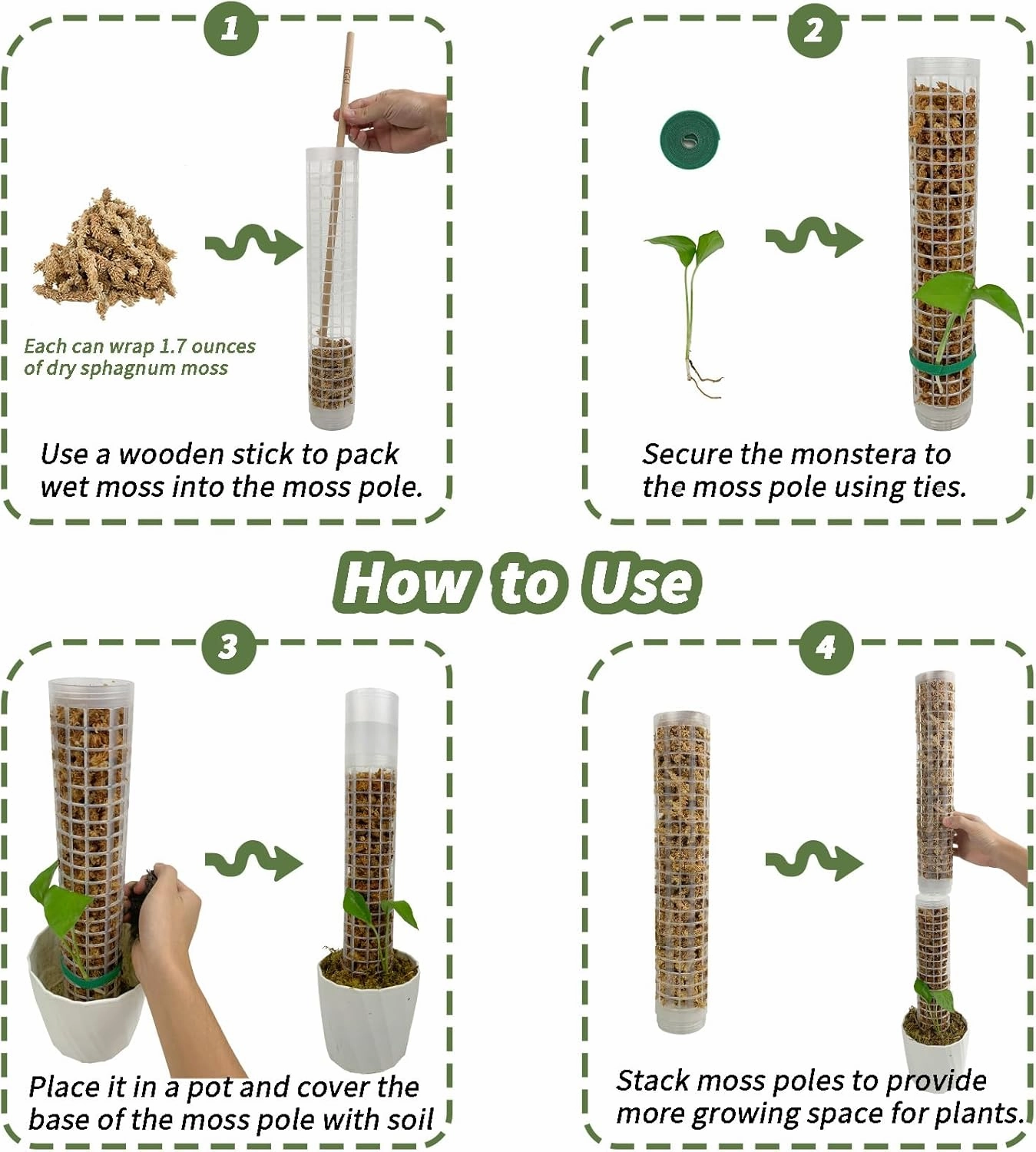 1

Each can wrap 1.7 ounces of dry sphagnum moss

Use a wooden stick to pack wet moss into the moss pole.

2

Secure the monstera to the moss pole using ties.

How to Use

3

Place it in a pot and cover the base of the moss pole with soil

4

Stack moss poles to provide more growing space for plants.